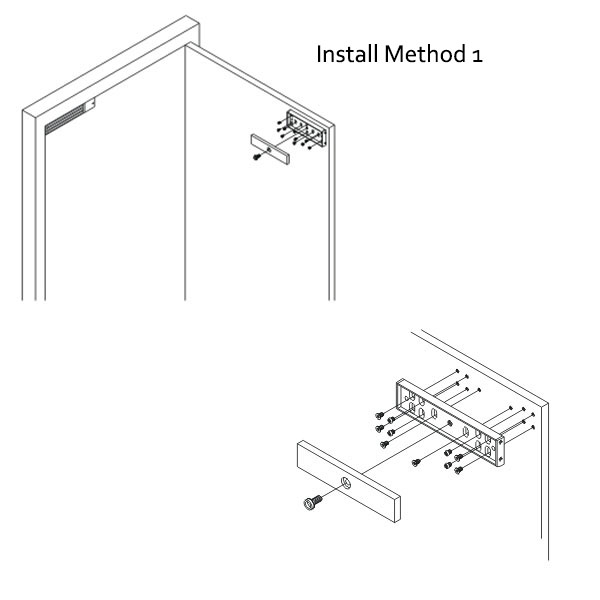 Install Method 1